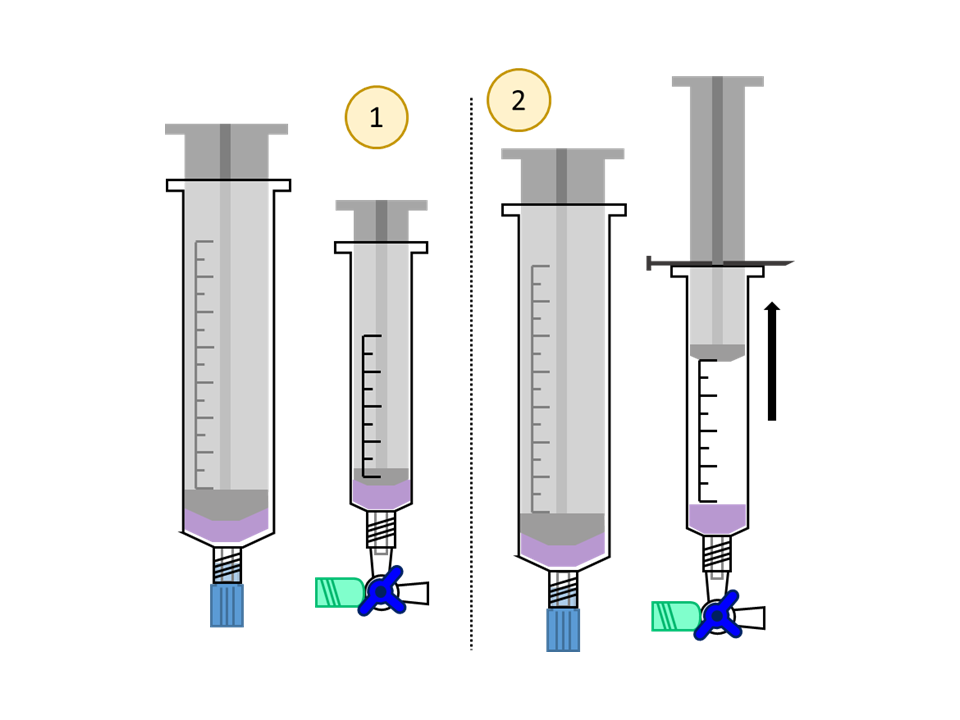 1

2